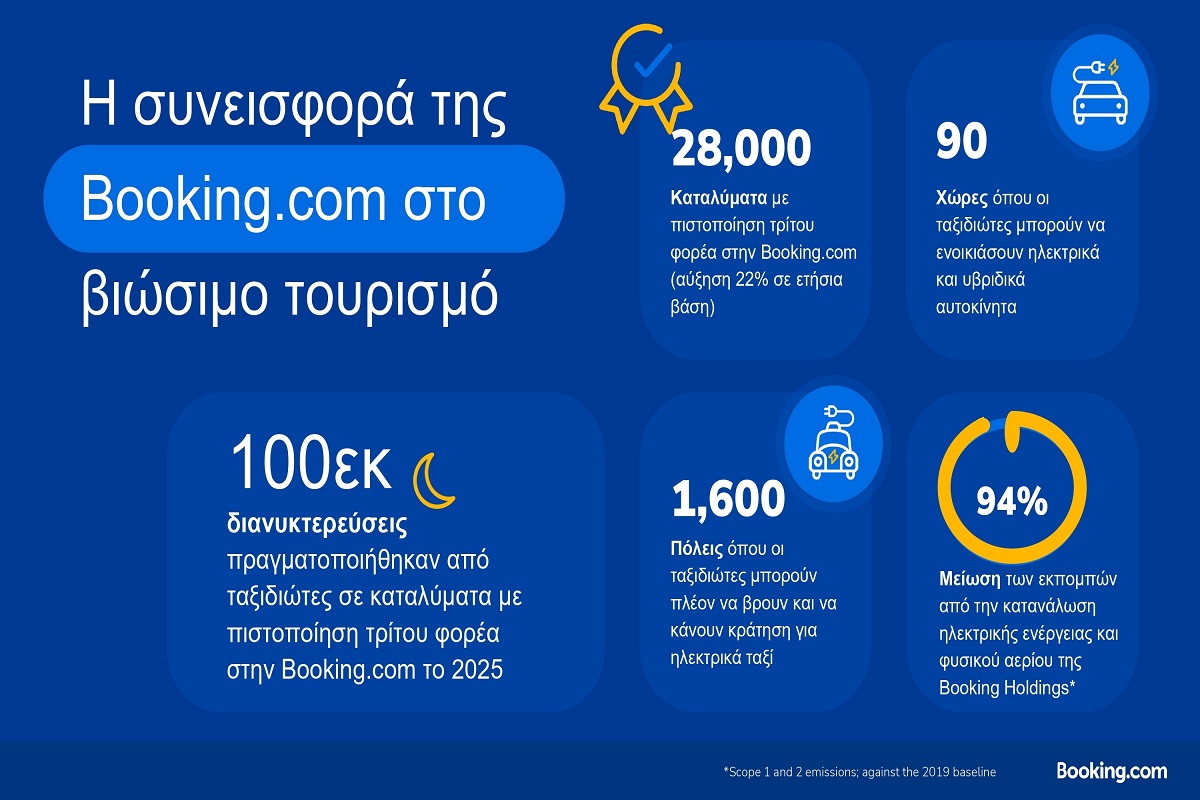 Η συνεισφορά της Booking.com στο βιώσιμο τουρισμό

28,000

Καταλύματα με πιστοποίηση τρίτου φορέα στην Booking.com (αύξηση 22% σε ετήσια βάση)

90

Χώρες όπου οι ταξιδιώτες μπορούν να ενοικιάσουν ηλεκτρικά και υβριδικά αυτοκίνητα

100εκ

διανυκτερεύσεις πραγματοποιήθηκαν από ταξιδιώτες σε καταλύματα με πιστοποίηση τρίτου φορέα στην Booking.com το 2025

1,600

Πόλεις όπου οι ταξιδιώτες μπορούν πλέον να βρουν και να κάνουν κράτηση για ηλεκτρικά ταξί

94%

Μείωση των εκπομπών από την κατανάλωση ηλεκτρικής ενέργειας και φυσικού αερίου της Booking Holdings*

*Scope 1 and 2 emissions; against the 2019 baseline

Booking.com